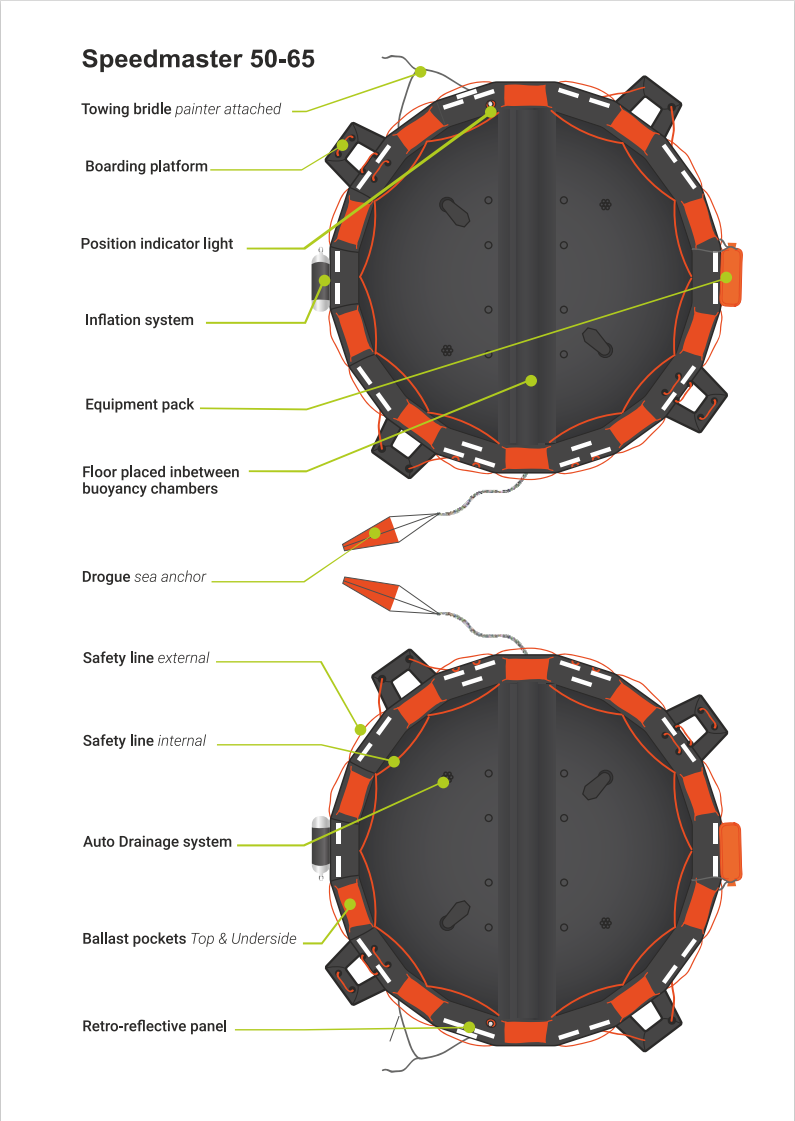 Speedmaster 50-65

Towing bridle painter attached

Boarding platform

Position indicator light

Inflation system

Equipment pack

Floor placed inbetween buoyancy chambers

Drogue sea anchor

Safety line external

Safety line internal

Auto Drainage system

Ballast pockets Top & Underside

Retro-reflective panel