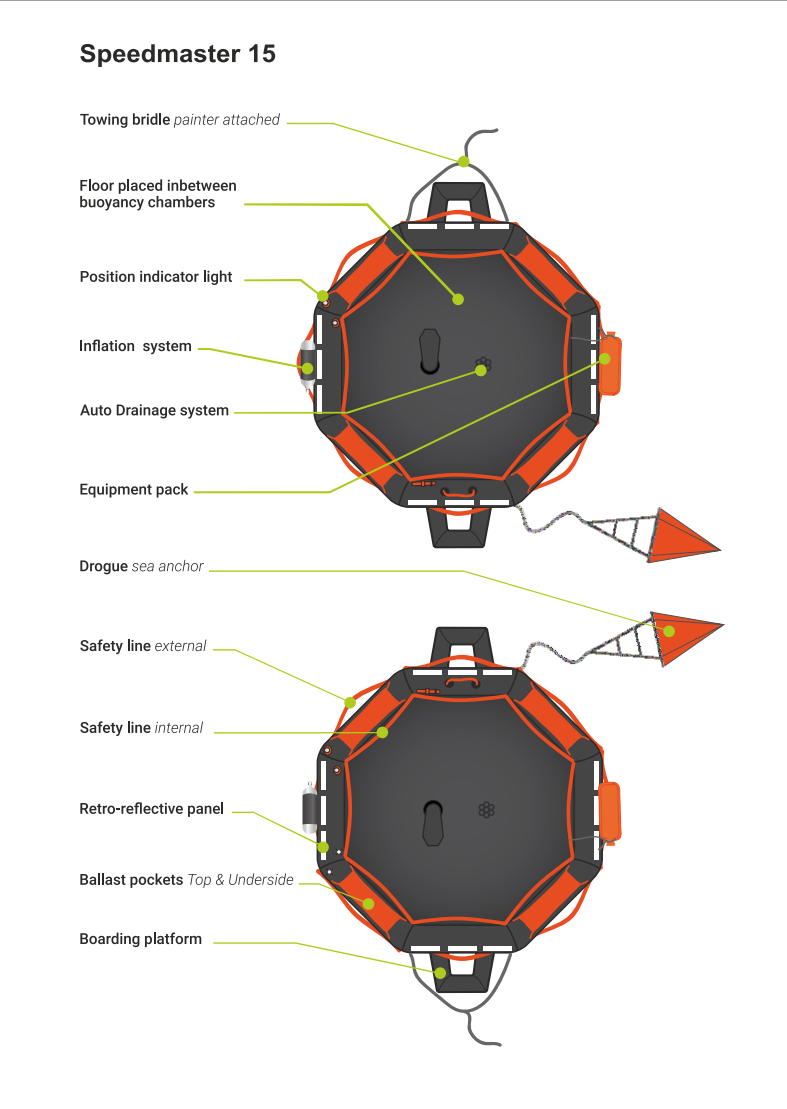 Speedmaster 15

Towing bridle painter attached

Floor placed inbetween buoyancy chambers

Position indicator light

Inflation system

Auto Drainage system

Equipment pack

Drogue sea anchor

Safety line external

Safety line internal

Retro-reflective panel

Ballast pockets Top & Underside

Boarding platform