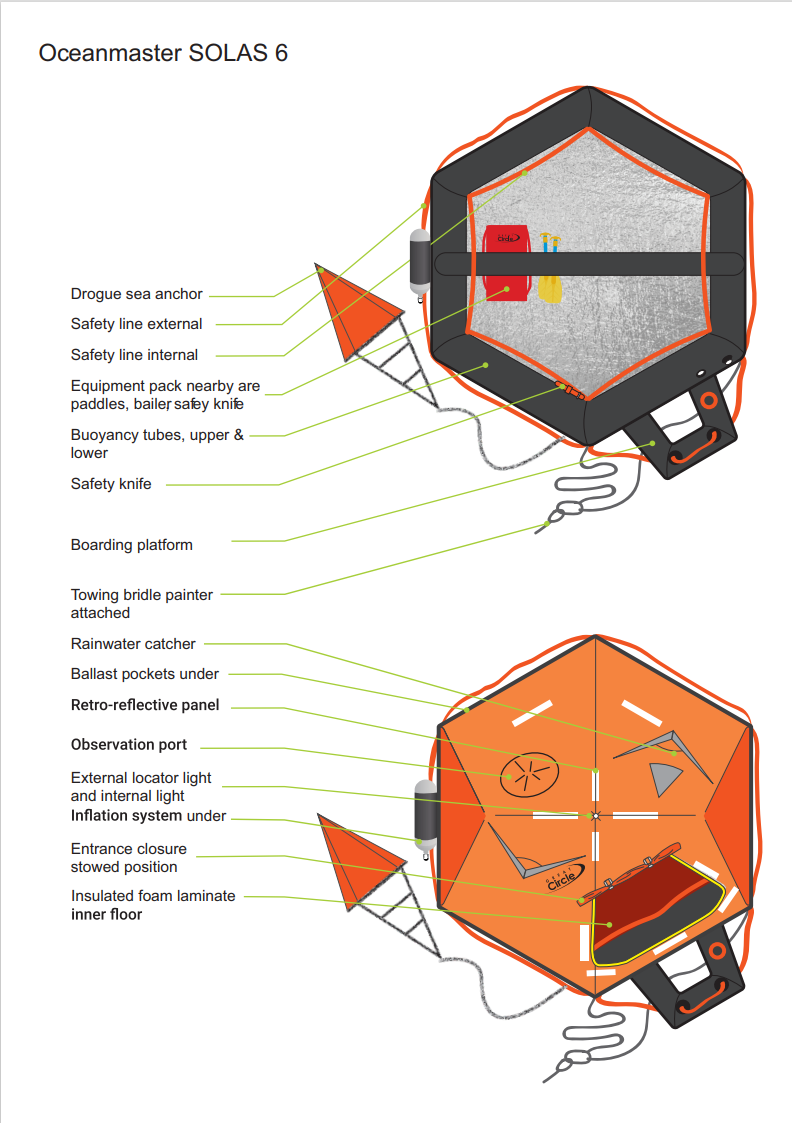 Oceanmaster SOLAS 6

Drogue sea anchor

Safety line external

Safety line internal

Equipment pack nearby are paddles, bailer safey knife

Buoyancy tubes, upper & lower

Safety knife

Boarding platform

Towing bridle painter attached

Rainwater catcher

Ballast pockets under

Retro-reflective panel

Observation port

External locator light and internal light

Inflation system under

Entrance closure stowed position

Insulated foam laminate inner floor

Circle

Circle