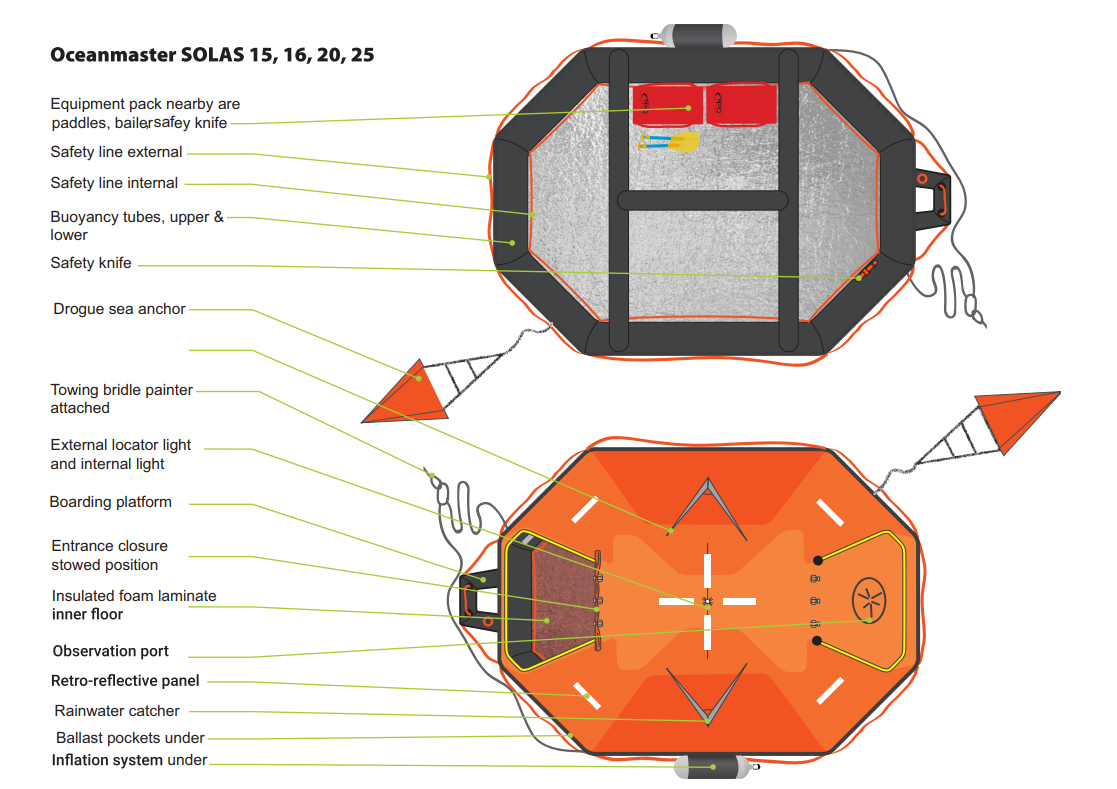 Oceanmaster SOLAS 15, 16, 20, 25

Equipment pack nearby are paddles, bailersafey knife

Safety line external

Safety line internal

Buoyancy tubes, upper & lower

Safety knife

Drogue sea anchor

Towing bridle painter attached

External locator light and internal light

Boarding platform

Entrance closure stowed position

Insulated foam laminate inner floor

Observation port

Retro-reflective panel

Rainwater catcher

Ballast pockets under

Inflation system under