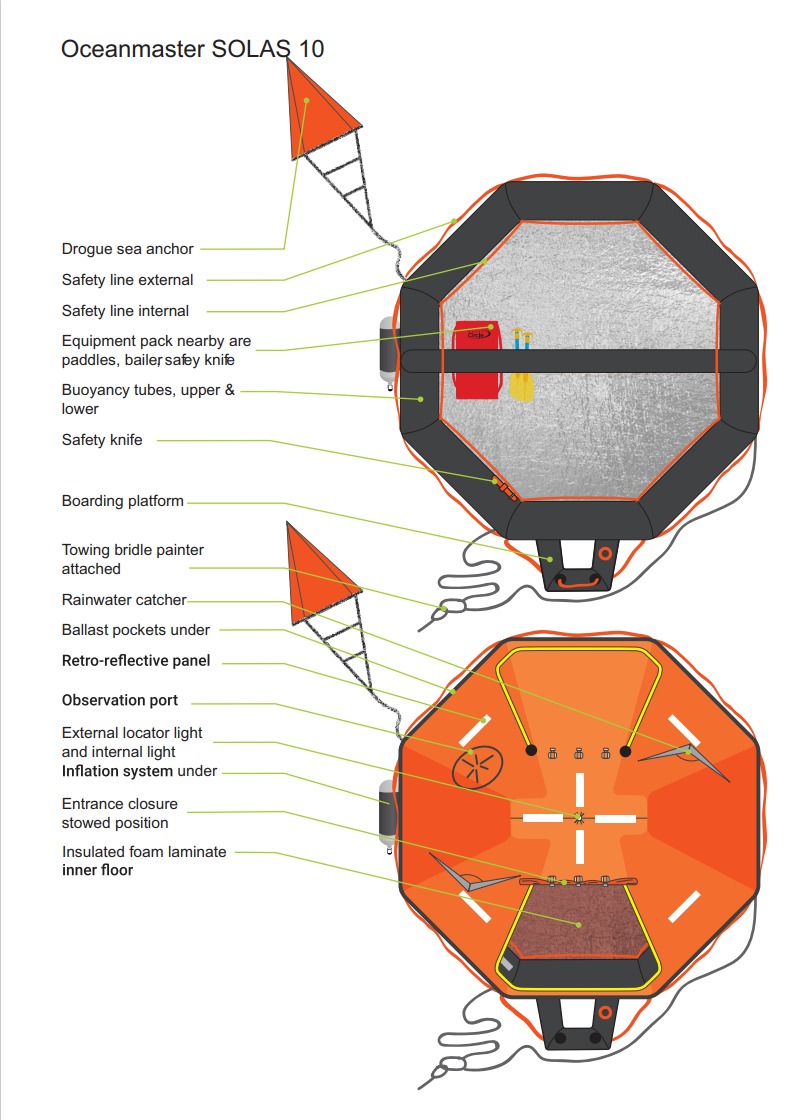 Oceanmaster SOLAS 10

Drogue sea anchor

Safety line external

Safety line internal

Equipment pack nearby are paddles, bailer safey knife

Buoyancy tubes, upper & lower

Safety knife

Boarding platform

Towing bridle painter attached

Rainwater catcher

Ballast pockets under

Retro-reflective panel

Observation port

External locator light and internal light

Inflation system under

Entrance closure stowed position

Insulated foam laminate inner floor