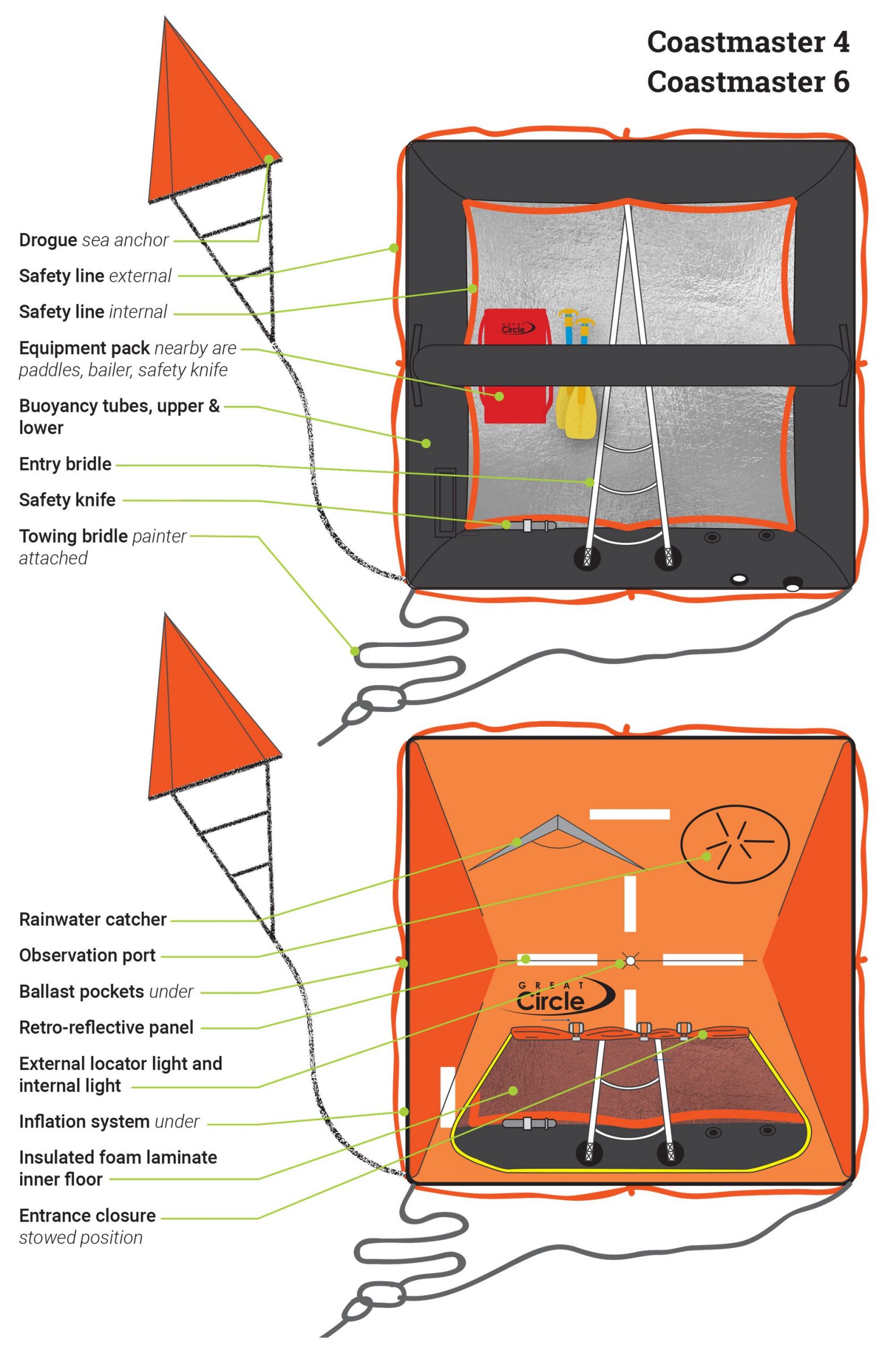 Coastmaster 4
Coastmaster 6

Drogue sea anchor

Safety line external

Safety line internal

Equipment pack nearby are paddles, bailer, safety knife

Buoyancy tubes, upper & lower

Entry bridle

Safety knife

Towing bridle painter attached

GREAT Circle

Rainwater catcher

Observation port

Ballast pockets under

Retro-reflective panel

External locator light and internal light

Inflation system under

Insulated foam laminate inner floor

Entrance closure stowed position

GREAT Circle